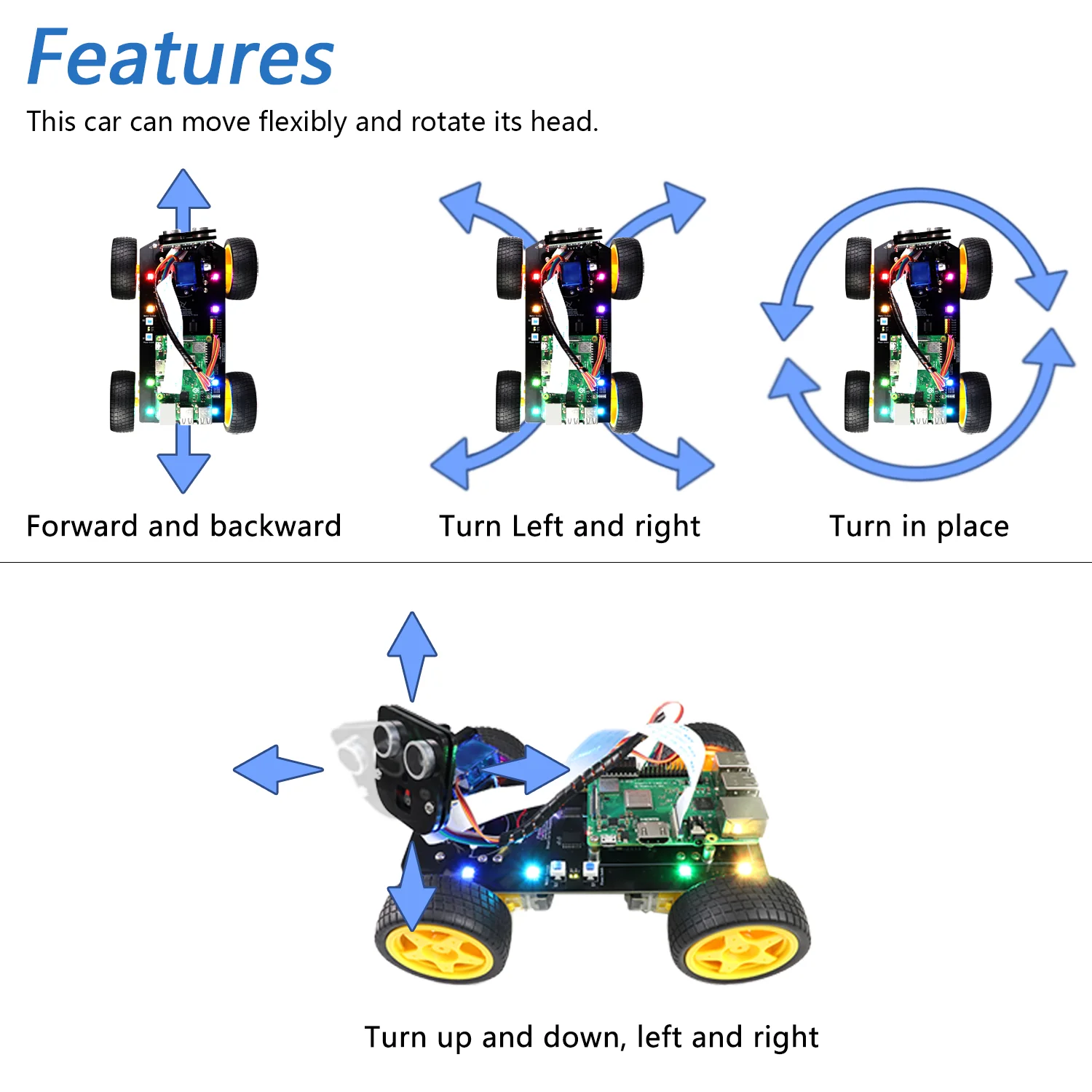 Features

This car can move flexibly and rotate its head.

Forward and backward

Turn Left and right

Turn in place

Turn up and down, left and right